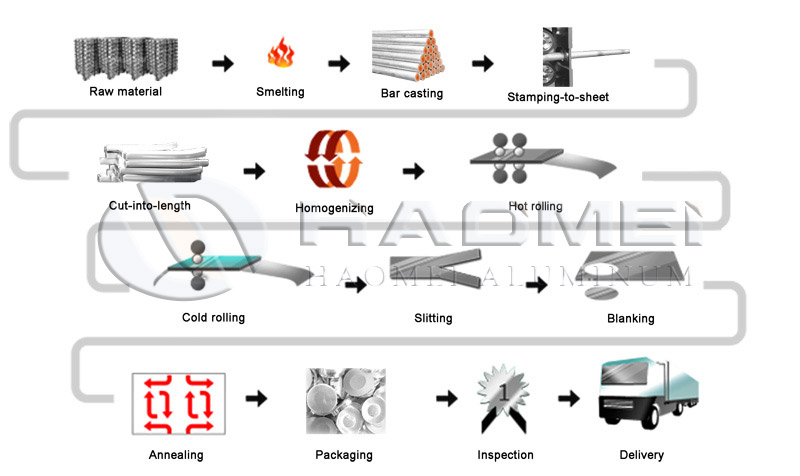 Raw material
Smelting
Bar casting
Stamping-to-sheet

Cut-into-length
Homogenizing
Hot rolling

HAOMEI
HAOMEI ALUMINUM

Cold rolling
Slitting
Blanking

Annealing
Packaging
1
Inspection
Delivery